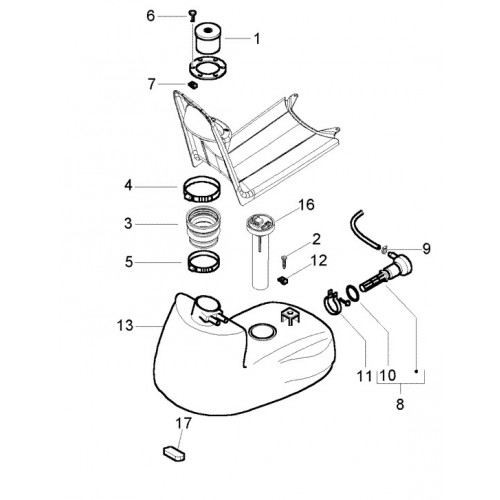 6
1
7
4
3
5
16
2
12
9
13
11
10
8
17